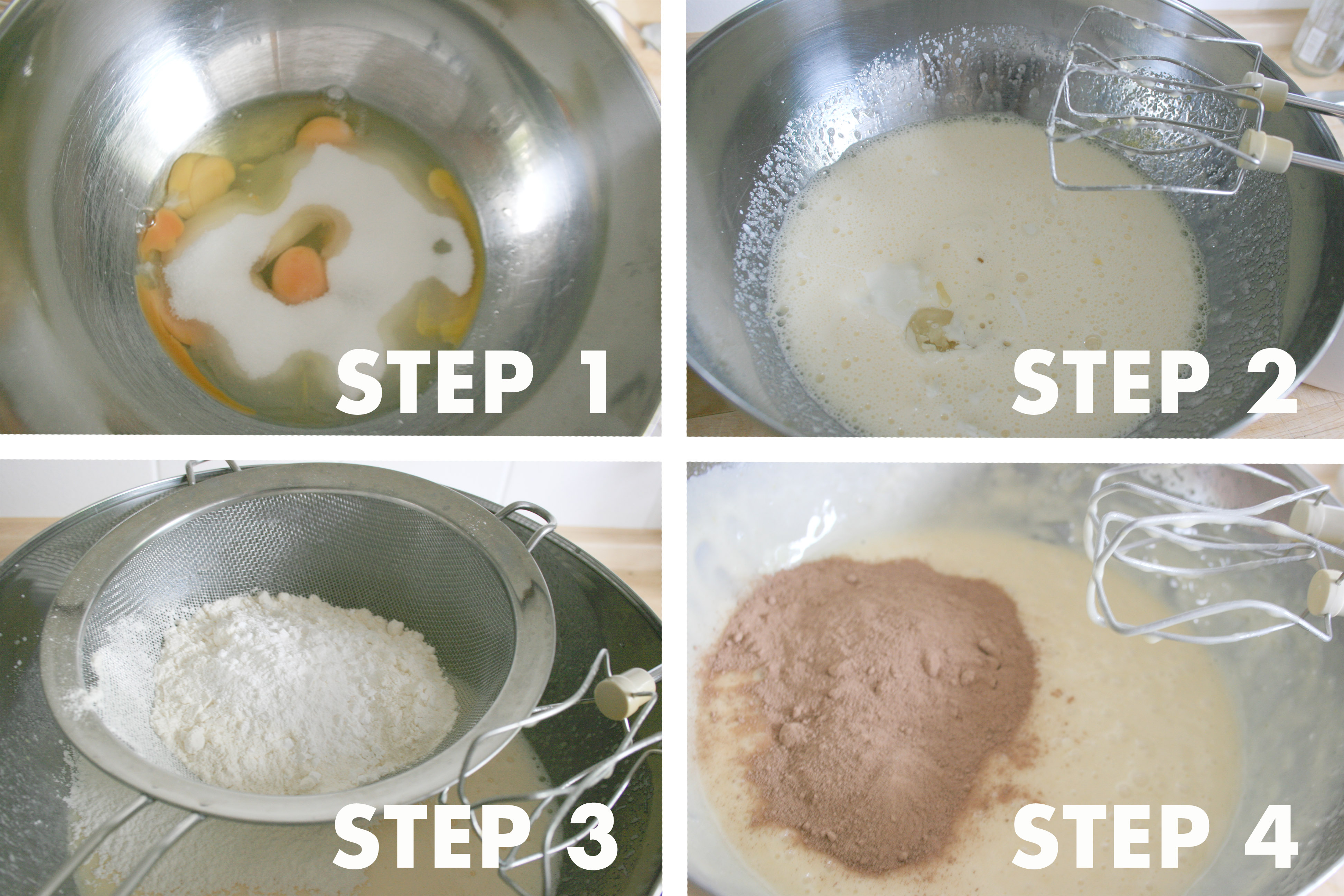 STEP 1

STEP 2

STEP 3

STEP 4